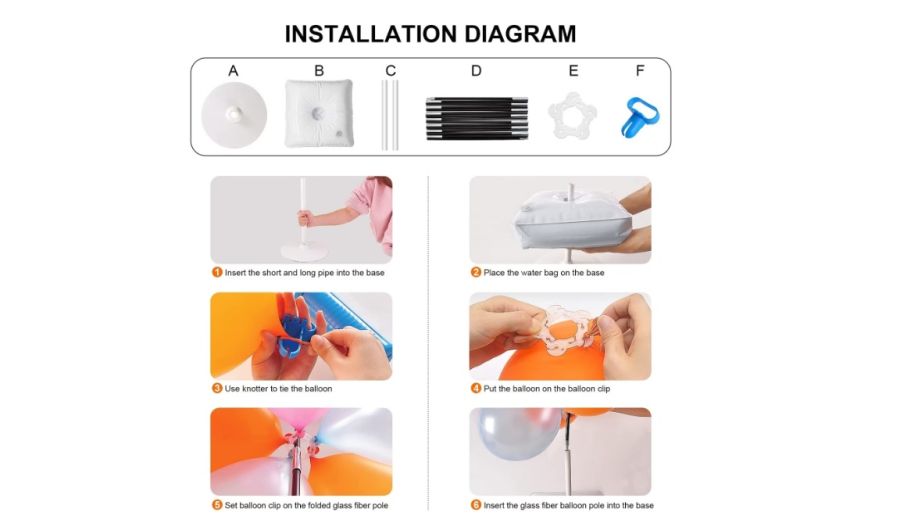 INSTALLATION DIAGRAM

A B C D E F

1 Insert the short and long pipe into the base

2 Place the water bag on the base

3 Use knotter to tie the balloon

4 Put the balloon on the balloon clip

5 Set balloon clip on the folded glass fiber pole

6 Insert the glass fiber balloon pole into the base